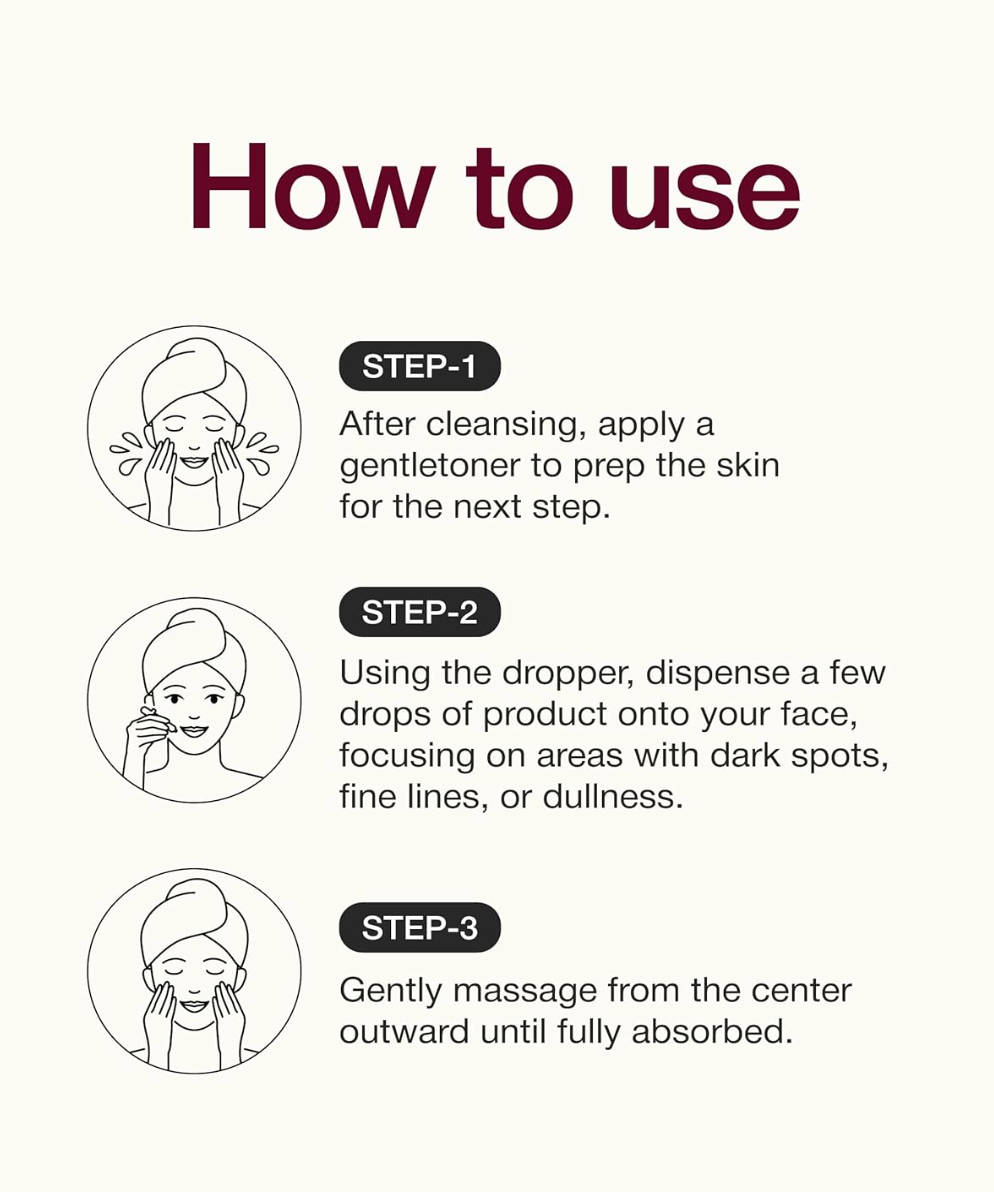 How to use

STEP-1

After cleansing, apply a gentletoner to prep the skin for the next step.

STEP-2

Using the dropper, dispense a few drops of product onto your face, focusing on areas with dark spots, fine lines, or dullness.

STEP-3

Gently massage from the center outward until fully absorbed.