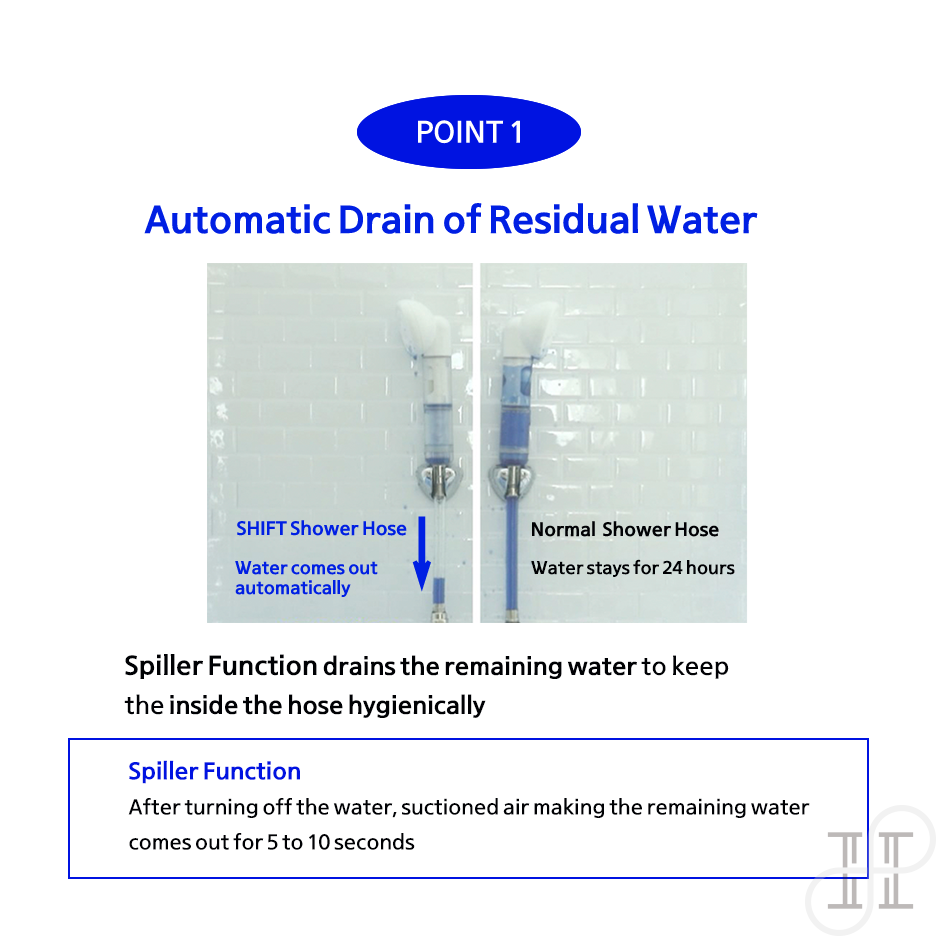 POINT 1

Automatic Drain of Residual Water

SHIFT Shower Hose

Water comes out automatically

Normal Shower Hose

Water stays for 24 hours

Spiller Function drains the remaining water to keep the inside the hose hygienically

Spiller Function

After turning off the water, suctioned air making the remaining water comes out for 5 to 10 seconds