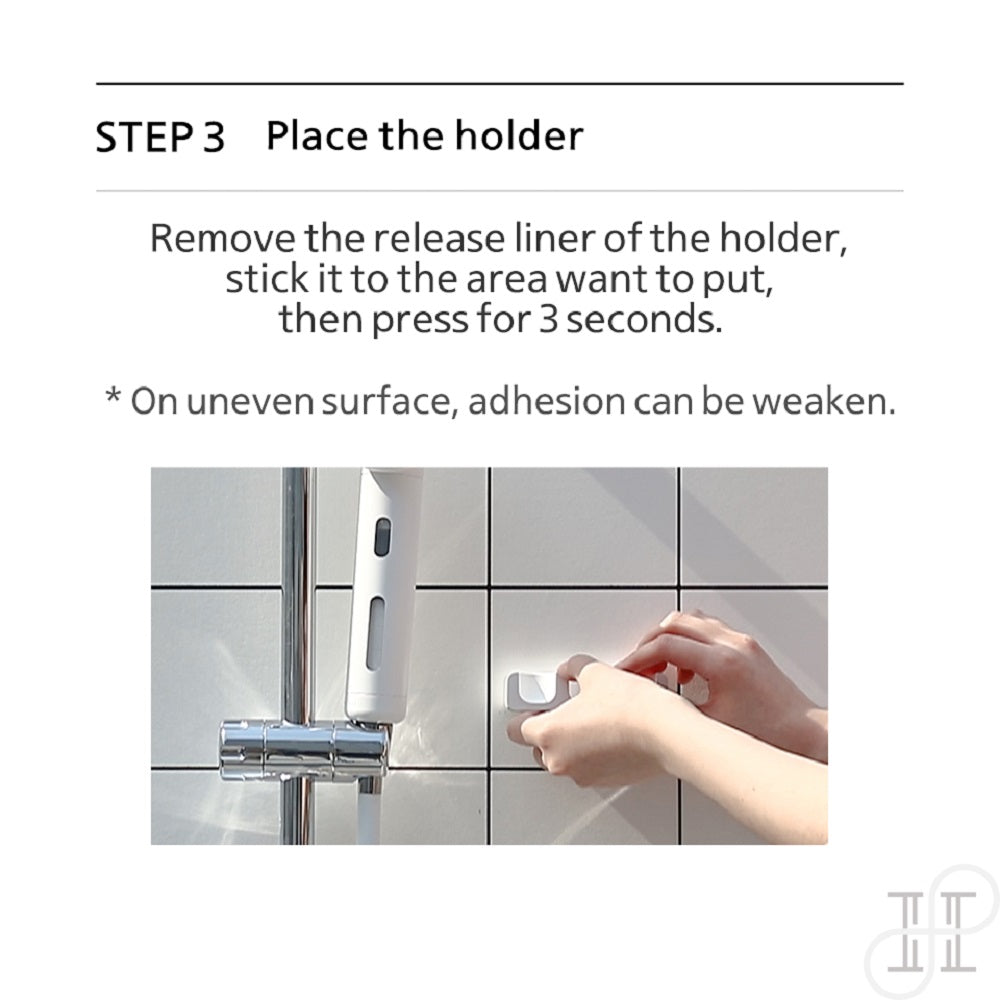 STEP 3 Place the holder

Remove the release liner of the holder, stick it to the area want to put, then press for 3 seconds.

* On uneven surface, adhesion can be weaken.