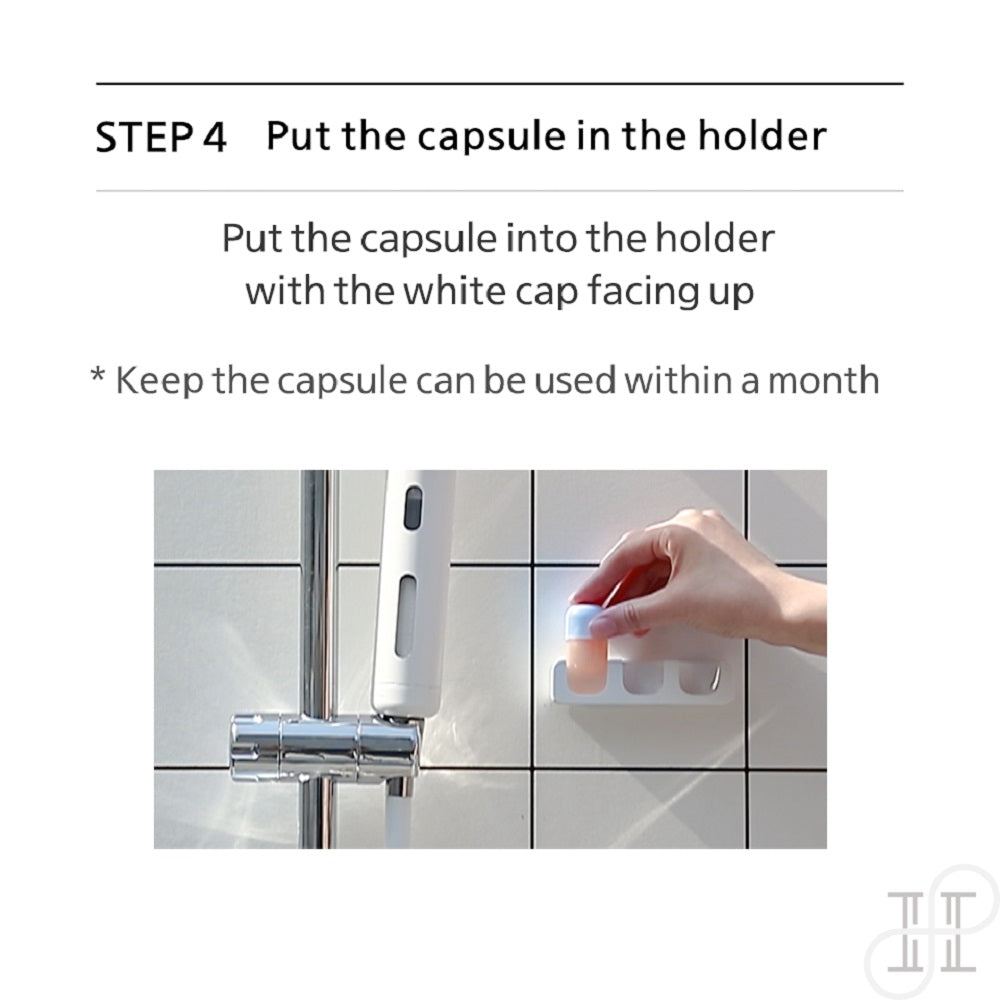 STEP 4 Put the capsule in the holder

Put the capsule into the holder with the white cap facing up

* Keep the capsule can be used within a month