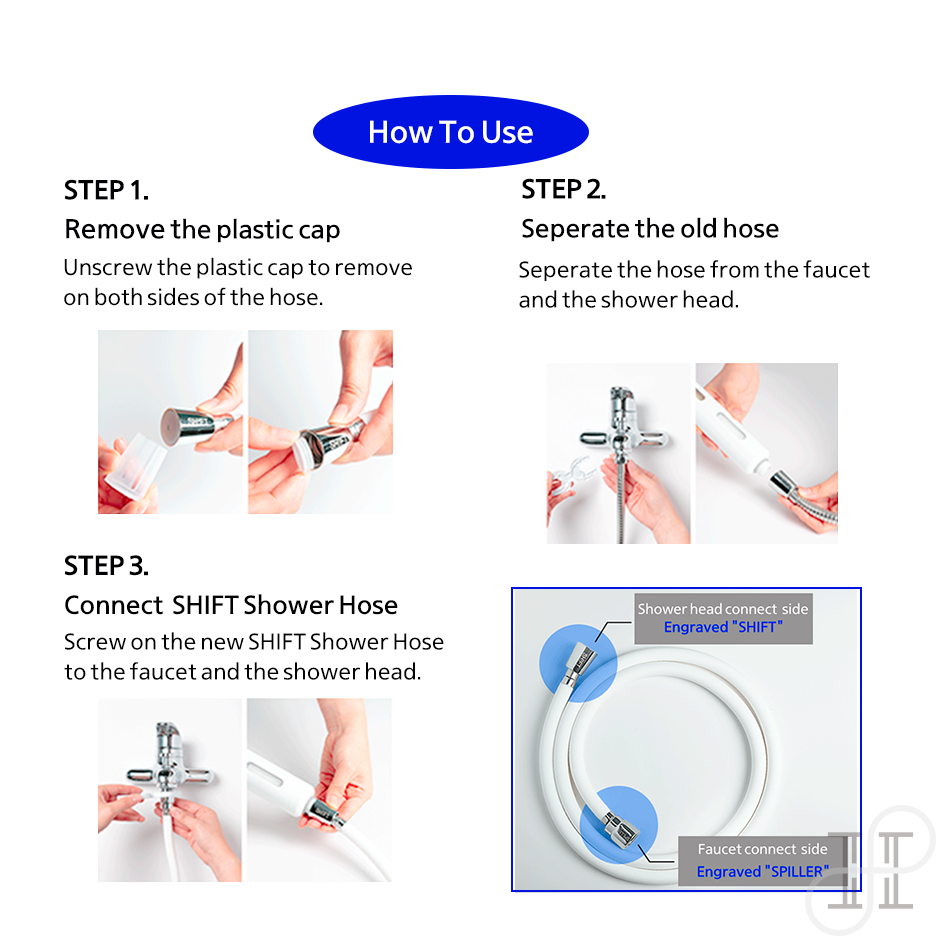 How To Use

STEP 1.

Remove the plastic cap

Unscrew the plastic cap to remove on both sides of the hose.

STEP 2.

Seperate the old hose

Seperate the hose from the faucet and the shower head.

STEP 3.

Connect SHIFT Shower Hose

Screw on the new SHIFT Shower Hose to the faucet and the shower head.

Shower head connect side
Engraved "SHIFT"

Faucet connect side
Engraved "SPILLER"