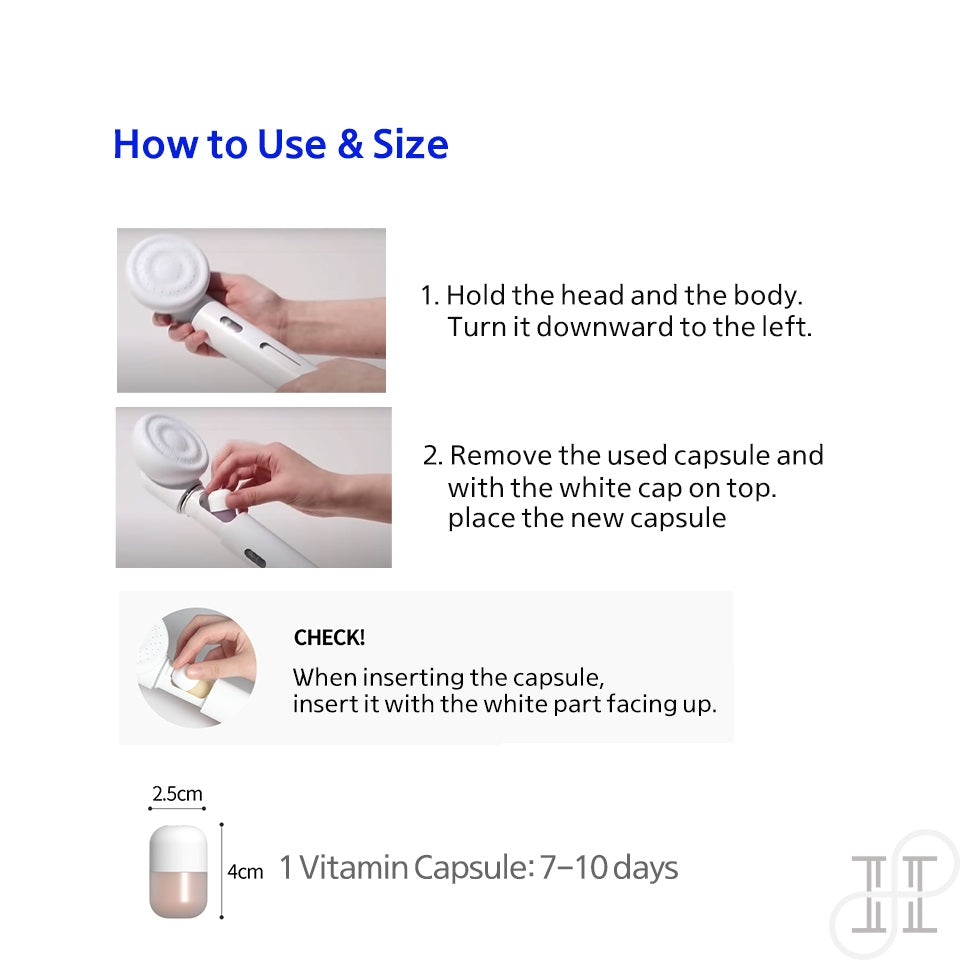 How to Use & Size

1. Hold the head and the body. Turn it downward to the left.

2. Remove the used capsule and with the white cap on top. place the new capsule

CHECK!

When inserting the capsule, insert it with the white part facing up.

2.5cm

4cm

1 Vitamin Capsule: 7–10 days