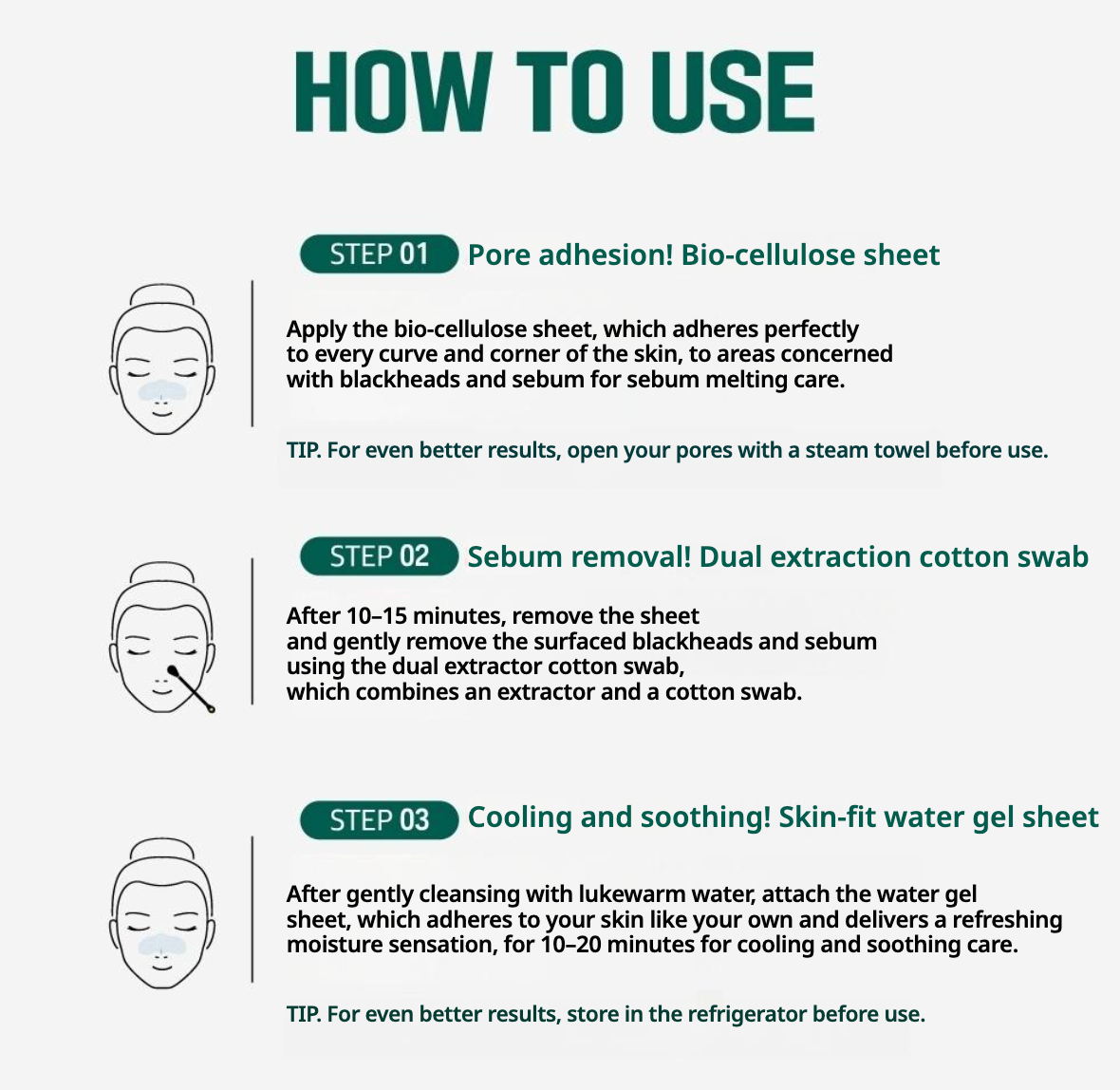 HOW TO USE

STEP 01 Pore adhesion! Bio-cellulose sheet

Apply the bio-cellulose sheet, which adheres perfectly to every curve and corner of the skin, to areas concerned with blackheads and sebum for sebum melting care.

TIP. For even better results, open your pores with a steam towel before use.

STEP 02 Sebum removal! Dual extraction cotton swab

After 10–15 minutes, remove the sheet and gently remove the surfaced blackheads and sebum using the dual extractor cotton swab, which combines an extractor and a cotton swab.

STEP 03 Cooling and soothing! Skin-fit water gel sheet

After gently cleansing with lukewarm water, attach the water gel sheet, which adheres to your skin like your own and delivers a refreshing moisture sensation, for 10–20 minutes for cooling and soothing care.

TIP. For even better results, store in the refrigerator before use.